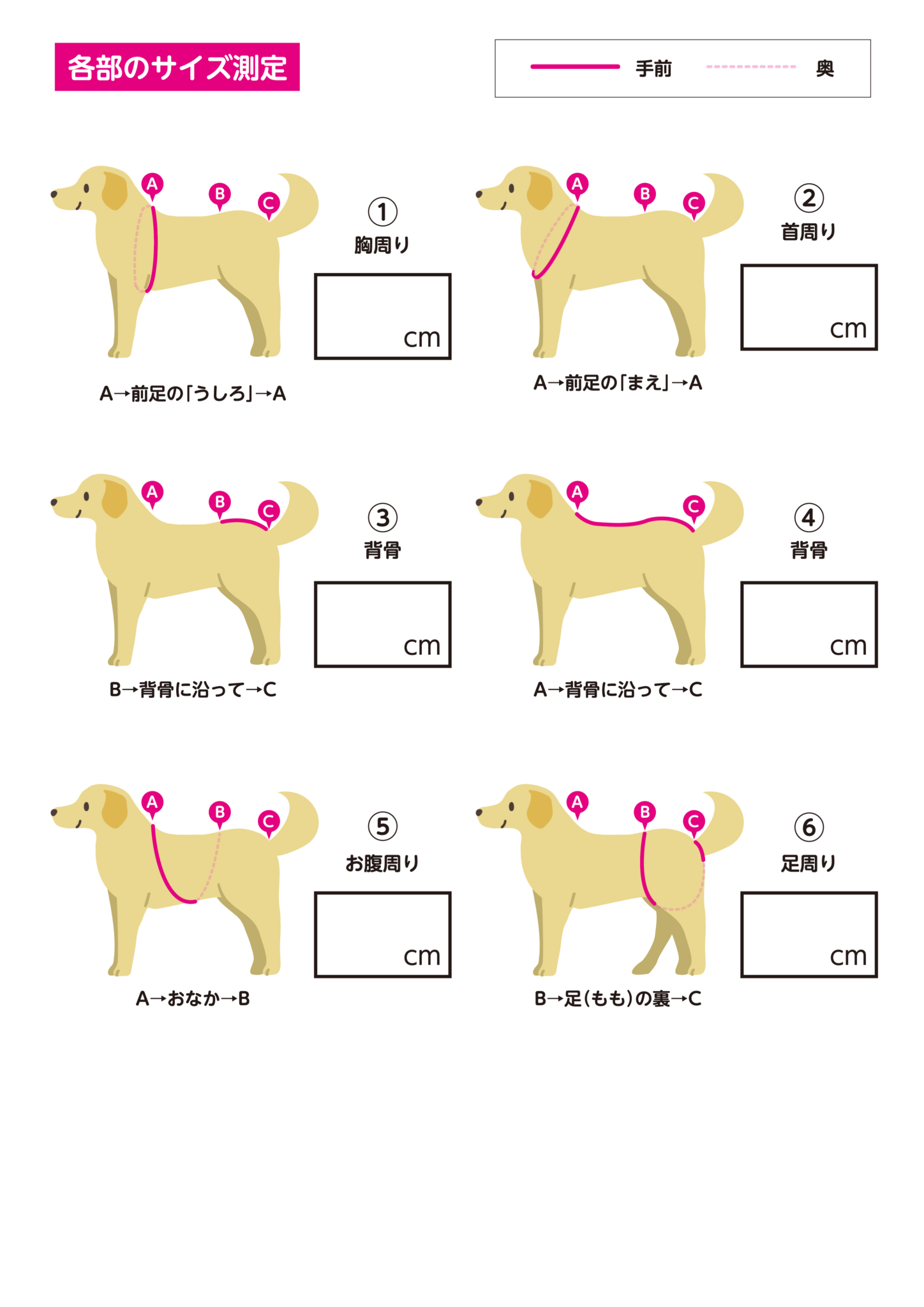 各部のサイズ測定

手前 奥

A B C

①
胸周り

cm

A→前足の「うしろ」→A

A B C

②
首周り

cm

A→前足の「まえ」→A

A B C

③
背骨

cm

B→背骨に沿って→C

A C

④
背骨

cm

A→背骨に沿って→C

A B C

⑤
お腹周り

cm

A→おなか→B

A B C

⑥
足周り

cm

B→足(もも)の裏→C